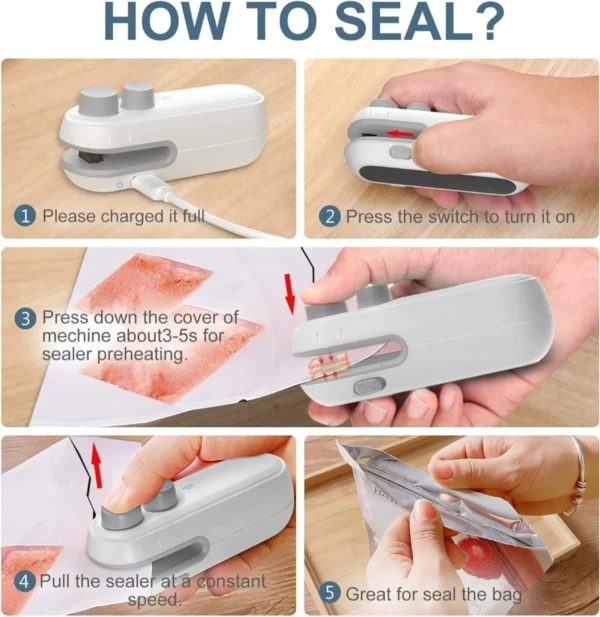 HOW TO SEAL?

1 Please charged it full

2 Press the switch to turn it on

3 Press down the cover of mechine about3-5s for sealer preheating.

4 Pull the sealer at a constant speed.

5 Great for seal the bag